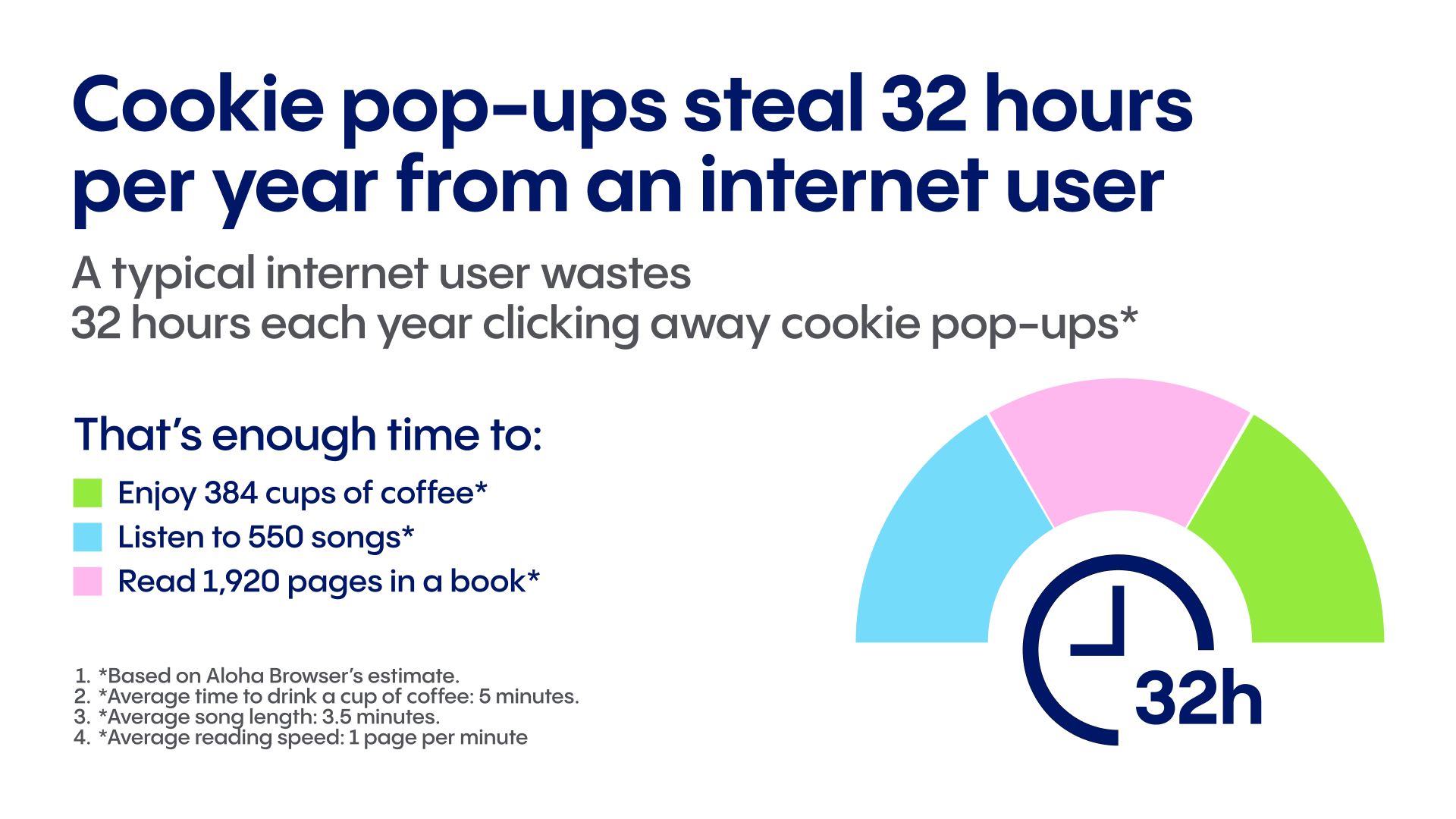 Cookie pop-ups steal 32 hours per year from an internet user

A typical internet user wastes
32 hours each year clicking away cookie pop-ups*

That's enough time to:

Enjoy 384 cups of coffee*
Listen to 550 songs*
Read 1,920 pages in a book*

1. *Based on Aloha Browser's estimate.
2. *Average time to drink a cup of coffee: 5 minutes.
3. *Average song length: 3.5 minutes.
4. *Average reading speed: 1 page per minute

32h