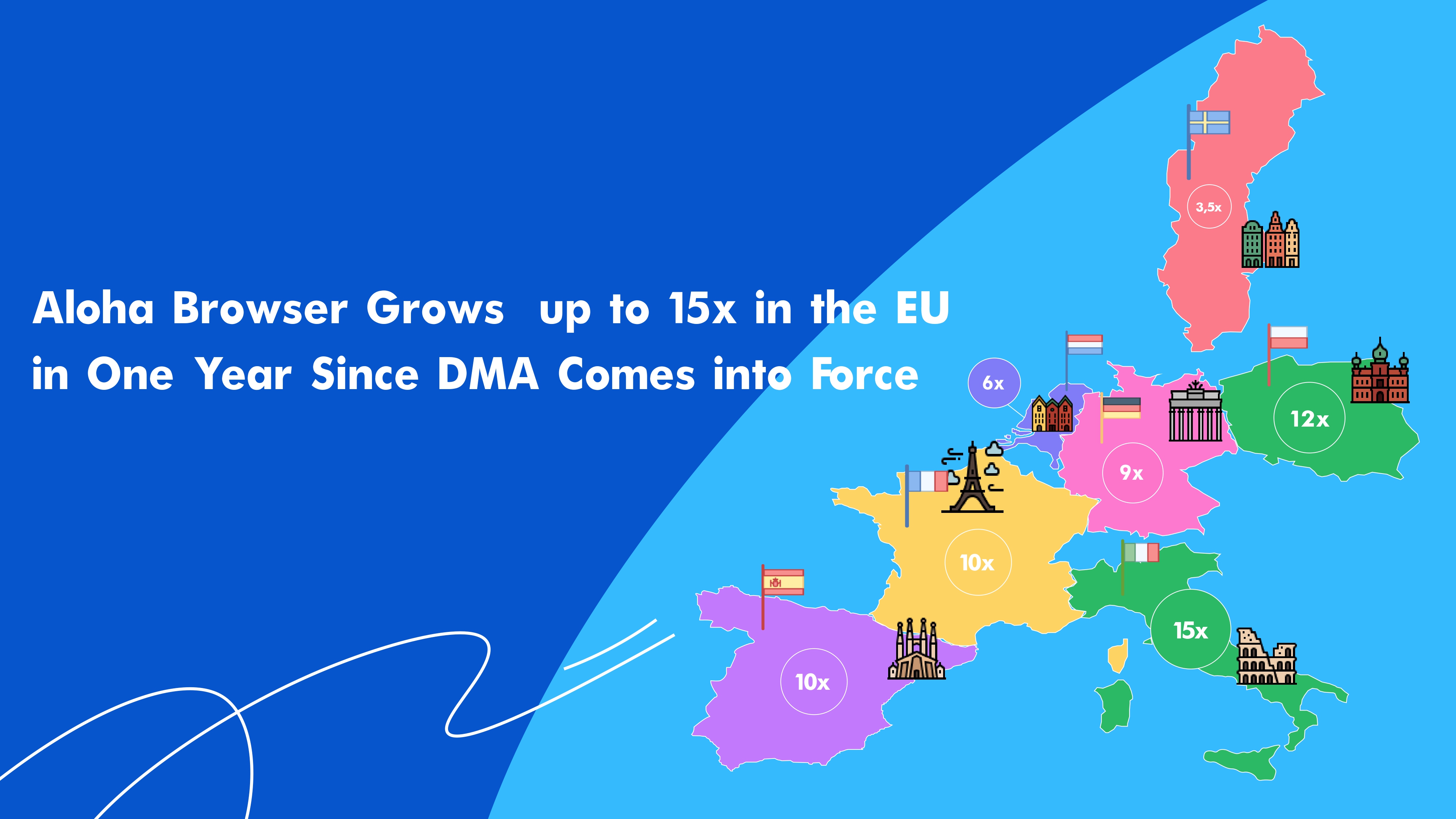 Aloha Browser Grows up to 15x in the EU in One Year Since DMA Comes into Force

3,5x

6x

12x

9x

10x

15x

10x